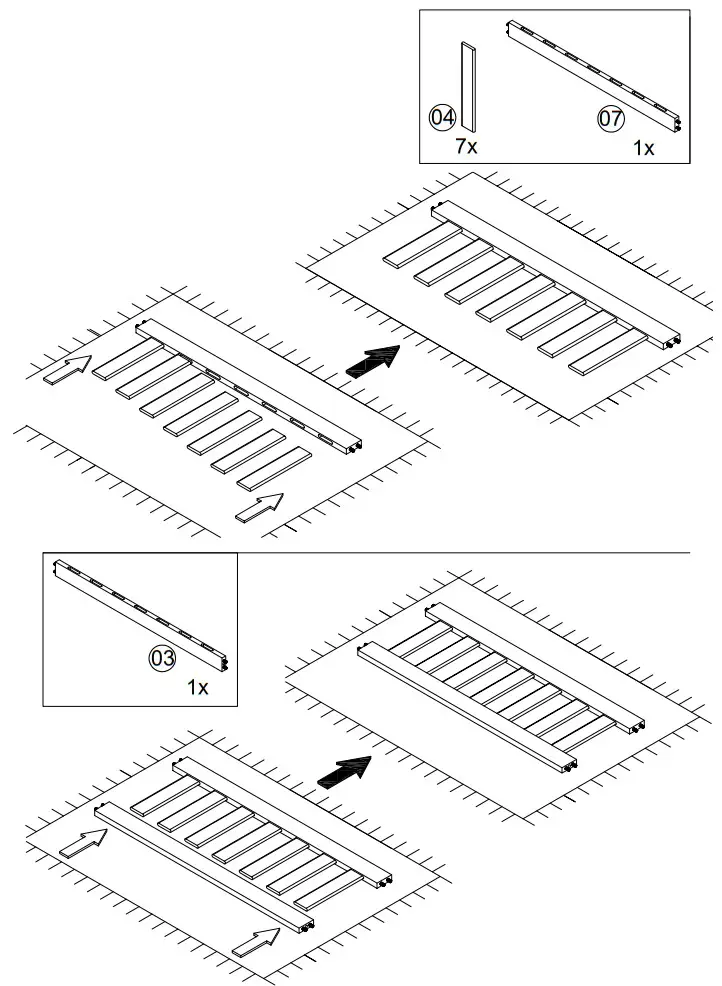 04
7x
07
1x
03
1x