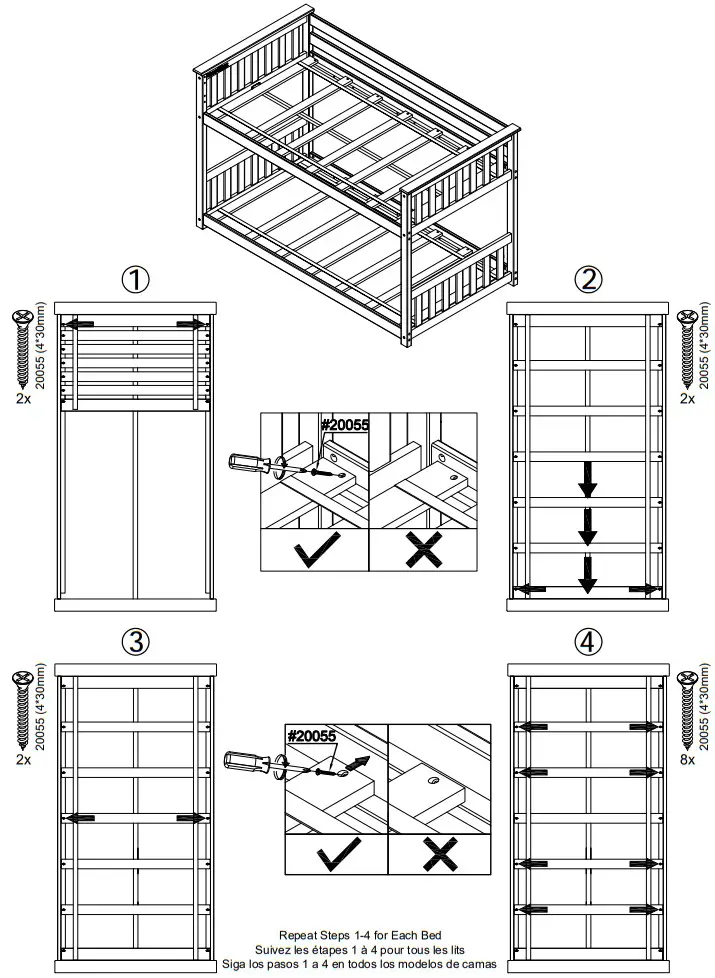 ①

20055 (4*30mm)
2x

②

20055 (4*30mm)
2x

#20055

③

20055 (4*30mm)
2x

④

20055 (4*30mm)
8x

#20055

Repeat Steps 1-4 for Each Bed
Suivez les étapes 1 à 4 pour tous les lits
Siga los pasos 1 a 4 en todos los modelos de camas