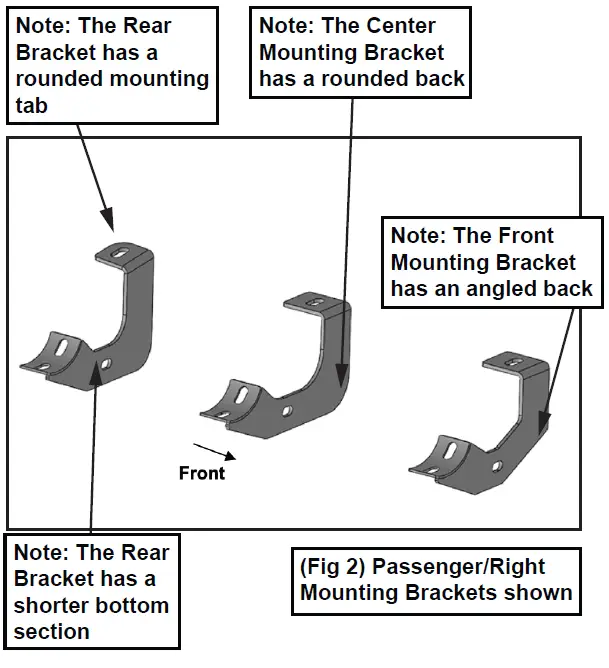 Note: The Rear Bracket has a rounded mounting tab

Note: The Center Mounting Bracket has a rounded back

Note: The Front Mounting Bracket has an angled back

Front

Note: The Rear Bracket has a shorter bottom section

(Fig 2) Passenger/Right Mounting Brackets shown