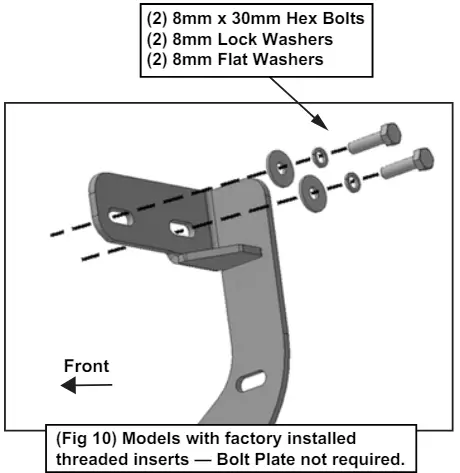 (2) 8mm x 30mm Hex Bolts
(2) 8mm Lock Washers
(2) 8mm Flat Washers

Front

(Fig 10) Models with factory installed threaded inserts — Bolt Plate not required.