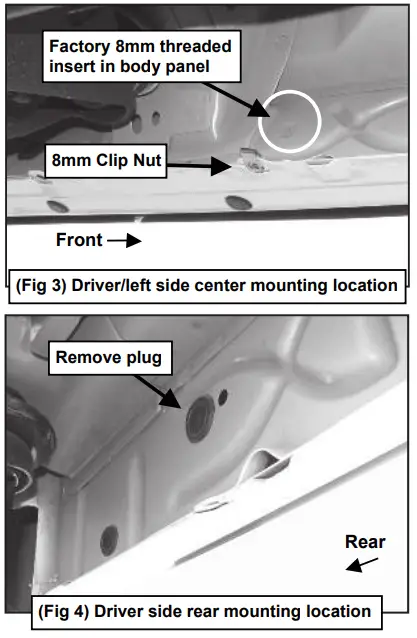 Factory 8mm threaded insert in body panel

8mm Clip Nut

Front

(Fig 3) Driver/left side center mounting location

Remove plug

Rear

(Fig 4) Driver side rear mounting location