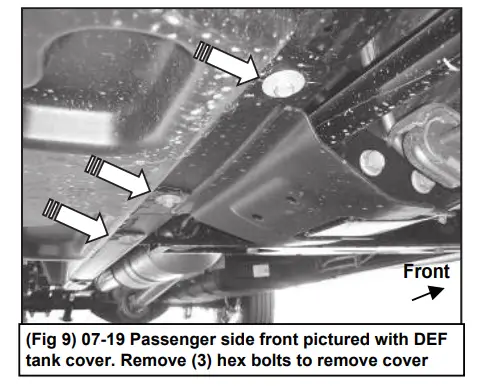 Front

(Fig 9) 07-19 Passenger side front pictured with DEF tank cover. Remove (3) hex bolts to remove cover