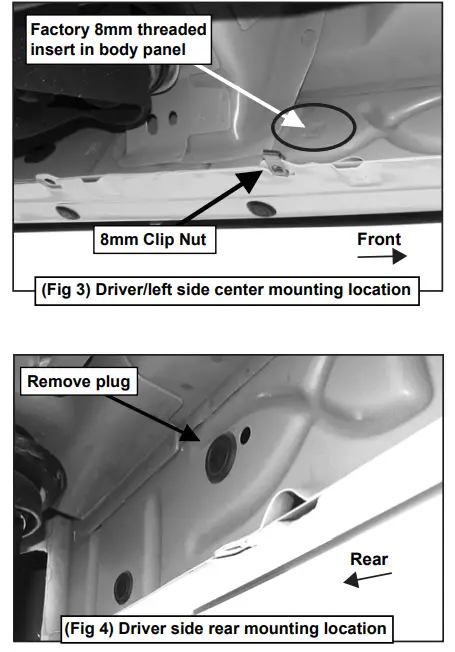 Factory 8mm threaded insert in body panel

8mm Clip Nut

Front

(Fig 3) Driver/left side center mounting location

Remove plug

Rear

(Fig 4) Driver side rear mounting location