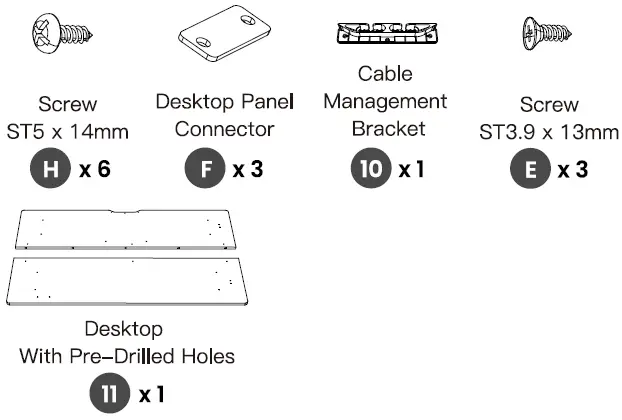 Screw
ST5 x 14mm
H x 6

Desktop Panel
Connector
F x 3

Cable
Management
Bracket
10 x 1

Screw
ST3.9 x 13mm
E x 3

Desktop
With Pre-Drilled Holes
11 x 1