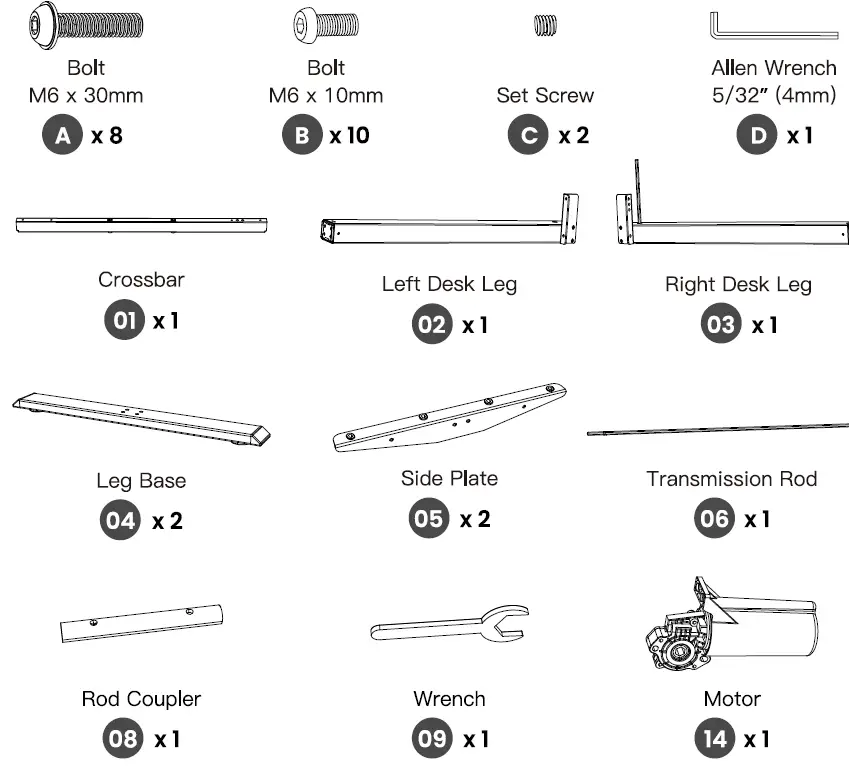 Bolt
M6 x 30mm
A x 8

Bolt
M6 x 10mm
B x 10

Set Screw
C x 2

Allen Wrench
5/32" (4mm)
D x 1

Crossbar
01 x 1

Left Desk Leg
02 x 1

Right Desk Leg
03 x 1

Leg Base
04 x 2

Side Plate
05 x 2

Transmission Rod
06 x 1

Rod Coupler
08 x 1

Wrench
09 x 1

Motor
14 x 1