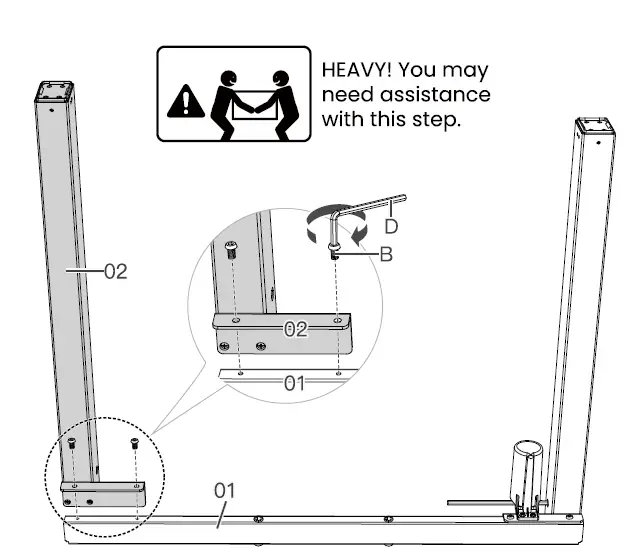 HEAVY! You may need assistance with this step.

D

B

02

02

01

01