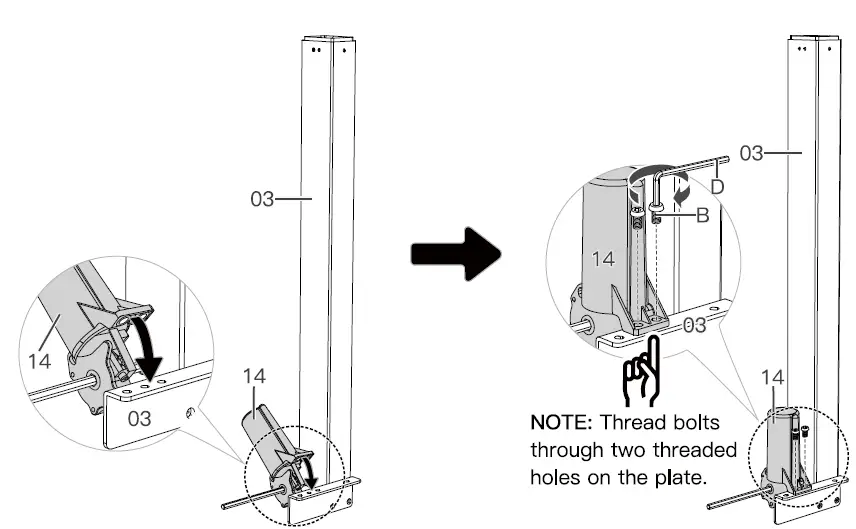 03
14
03
14

03
D
B
14
03
14
NOTE: Thread bolts through two threaded holes on the plate.