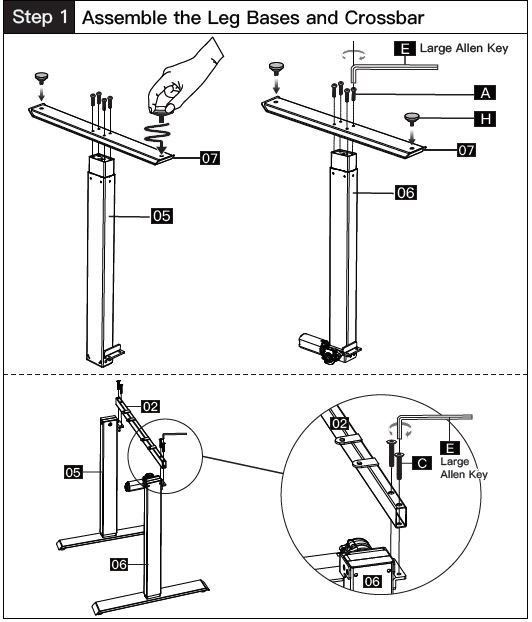 Step 1 Assemble the Leg Bases and Crossbar

07

05

E Large Allen Key

A

H

07

06

02

05

06

02

E Large Allen Key

C

06