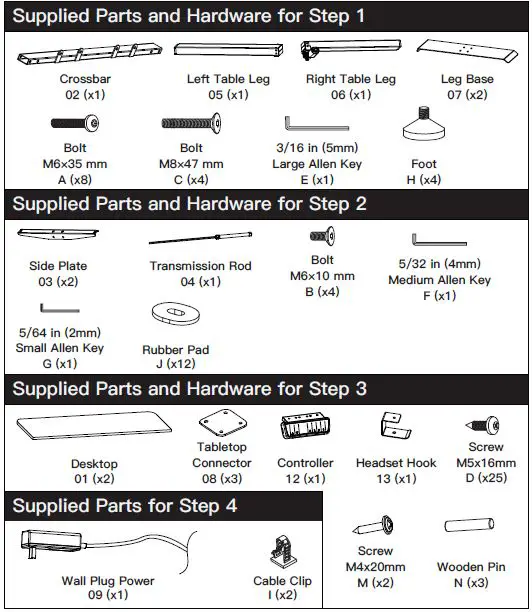 Supplied Parts and Hardware for Step 1

Crossbar
02 (x1)

Left Table Leg
05 (x1)

Right Table Leg
06 (x1)

Leg Base
07 (x2)

Bolt
M6x35 mm
A (x8)

Bolt
M8x47 mm
C (x4)

3/16 in (5mm)
Large Allen Key
E (x1)

Foot
H (x4)

Supplied Parts and Hardware for Step 2

Side Plate
03 (x2)

Transmission Rod
04 (x1)

Bolt
M6x10 mm
B (x4)

5/32 in (4mm)
Medium Allen Key
F (x1)

5/64 in (2mm)
Small Allen Key
G (x1)

Rubber Pad
J (x12)

Supplied Parts and Hardware for Step 3

Desktop
01 (x2)

Tabletop
Connector
08 (x3)

Controller
12 (x1)

Headset Hook
13 (x1)

Screw
M5x16mm
D (x25)

Supplied Parts for Step 4

Wall Plug Power
09 (x1)

Cable Clip
I (x2)

Screw
M4x20mm
M (x2)

Wooden Pin
N (x3)