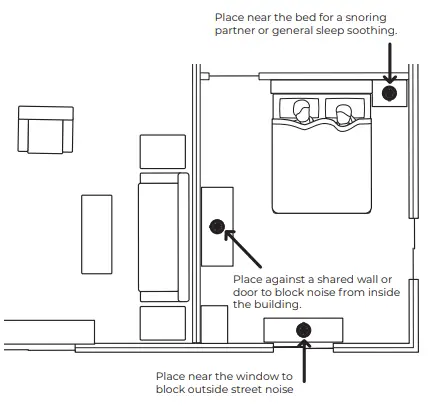 Place near the bed for a snoring partner or general sleep soothing.

Place against a shared wall or door to block noise from inside the building.

Place near the window to block outside street noise