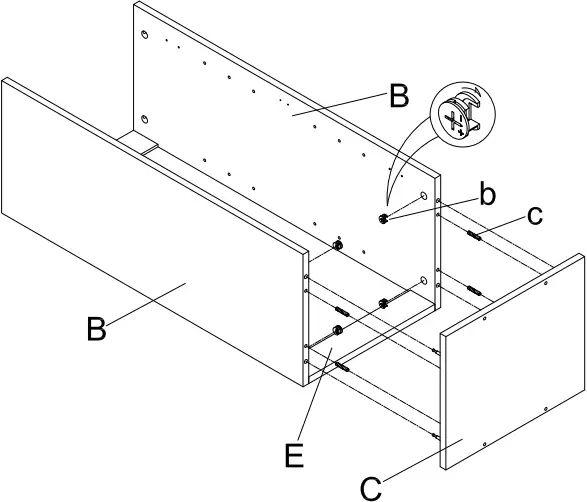 B

b

c

B

E

C