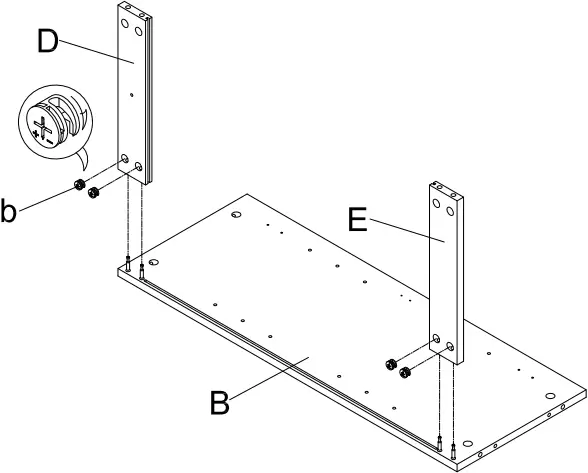 D
b
E
B