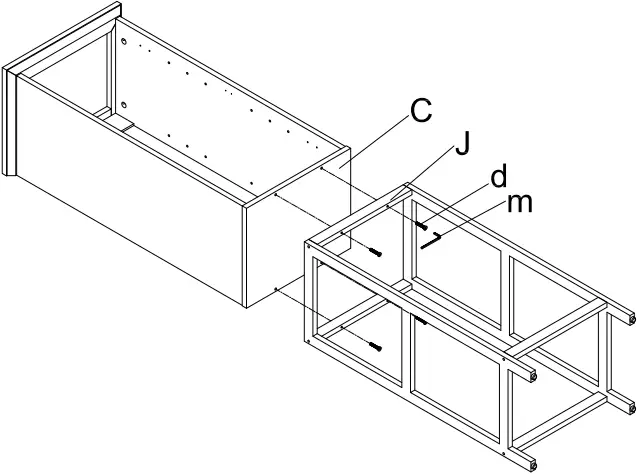 C
J
d
m