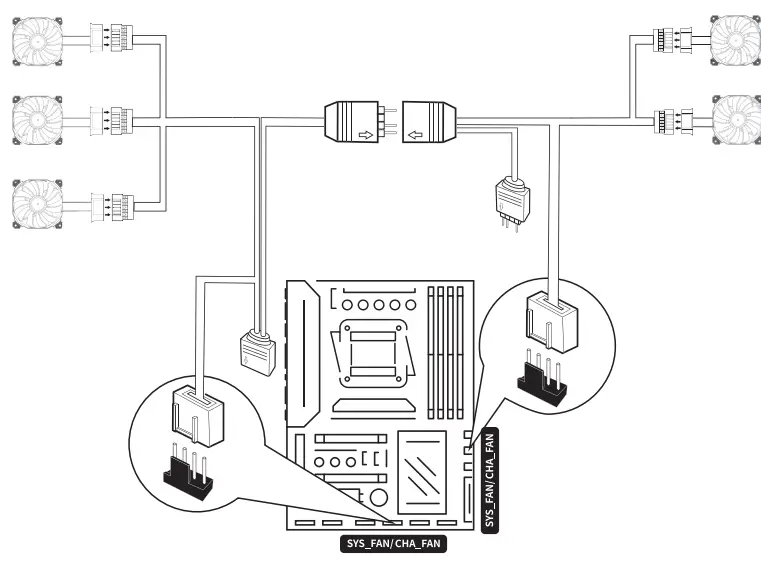 SYS_FAN/CHA_FAN

SYS_FAN/CHA_FAN