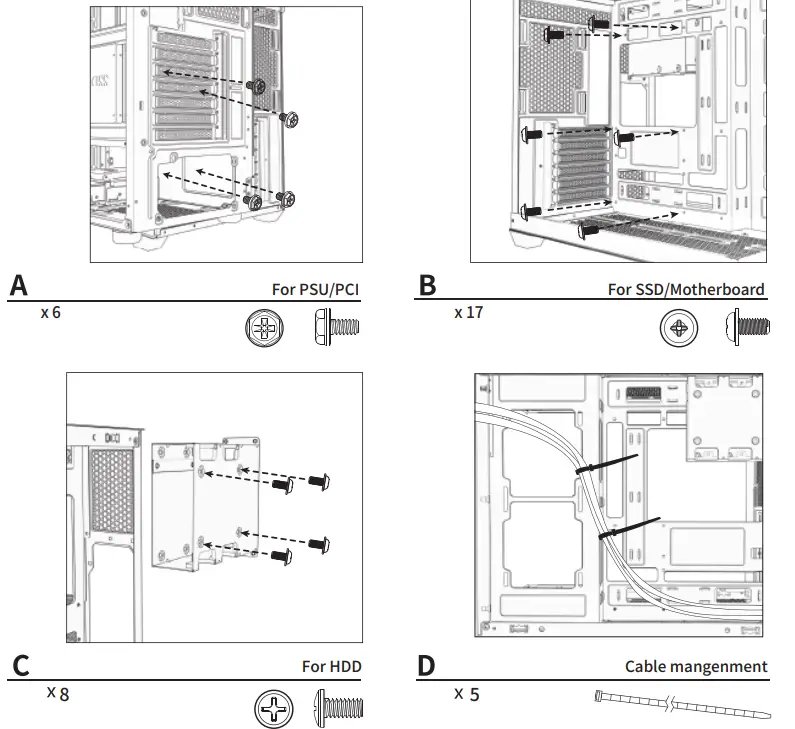 A
For PSU/PCI
x 6

B
For SSD/Motherboard
x 17

C
For HDD
x 8

D
Cable mangenment
x 5