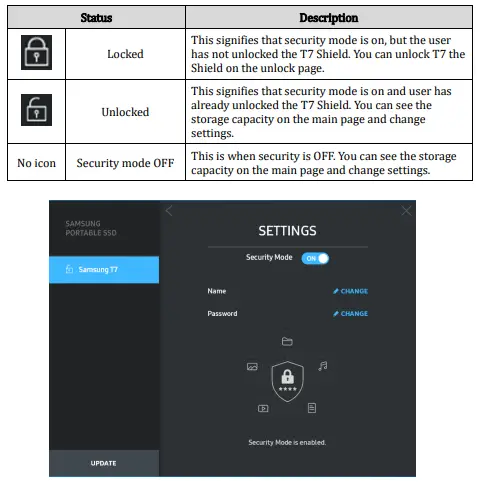 | Status | | Description |
|---|---|---|
| | Locked | This signifies that security mode is on, but the user has not unlocked the T7 Shield. You can unlock T7 the Shield on the unlock page. |
| | Unlocked | This signifies that security mode is on and user has already unlocked the T7 Shield. You can see the storage capacity on the main page and change settings. |
| No icon | Security mode OFF | This is when security is OFF. You can see the storage capacity on the main page and change settings. |

SAMSUNG
PORTABLE SSD

Samsung T7

UPDATE

SETTINGS

Security Mode ON

Name CHANGE

Password CHANGE

****

Security Mode is enabled.