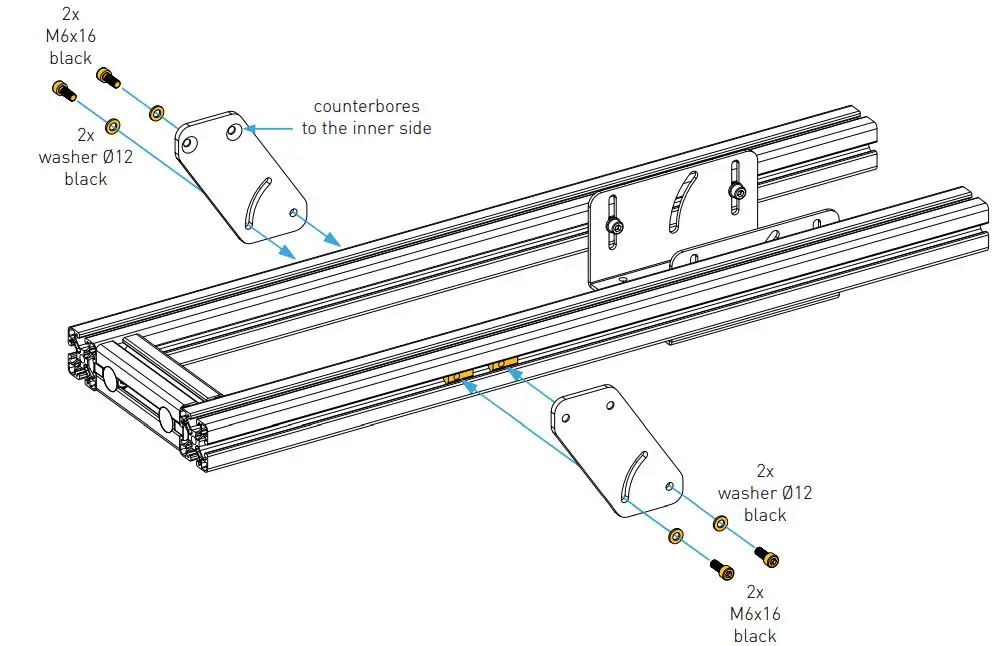 2x
M6x16
black

2x
washer Ø12
black

counterbores
to the inner side

2x
washer Ø12
black

2x
M6x16
black