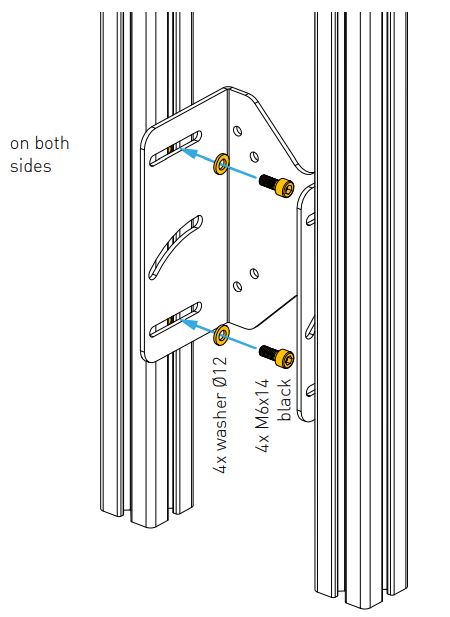 on both sides

4x washer Ø12

4x M6x14 black