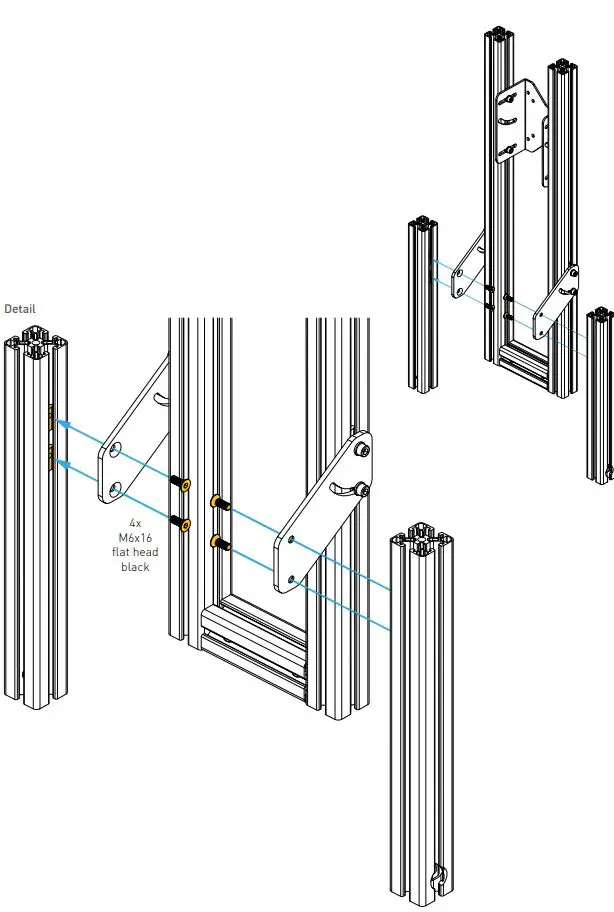 Detail

4x
M6x16
flat head
black