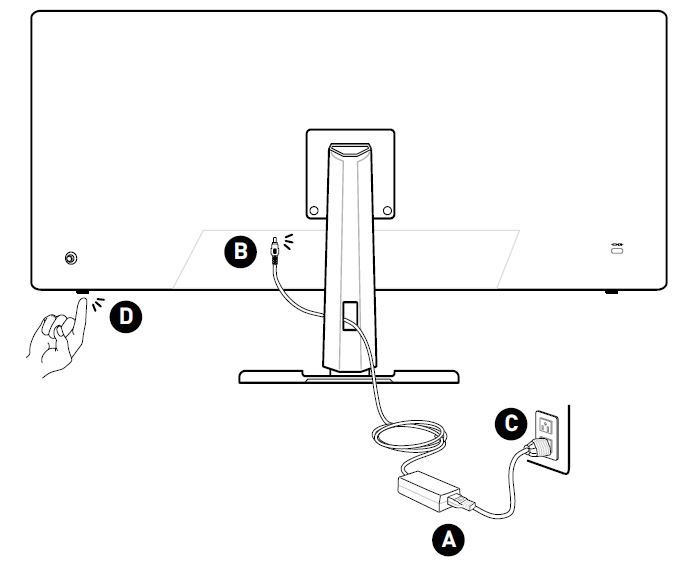 B
D
C
A