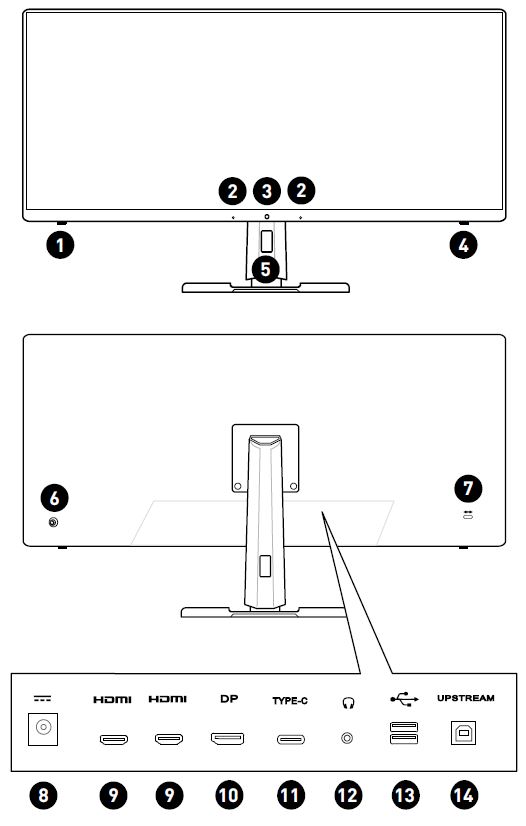 2 3 2
1 4
5

6 7

HDMI HDMI DP TYPE-C UPSTREAM

8 9 9 10 11 12 13 14