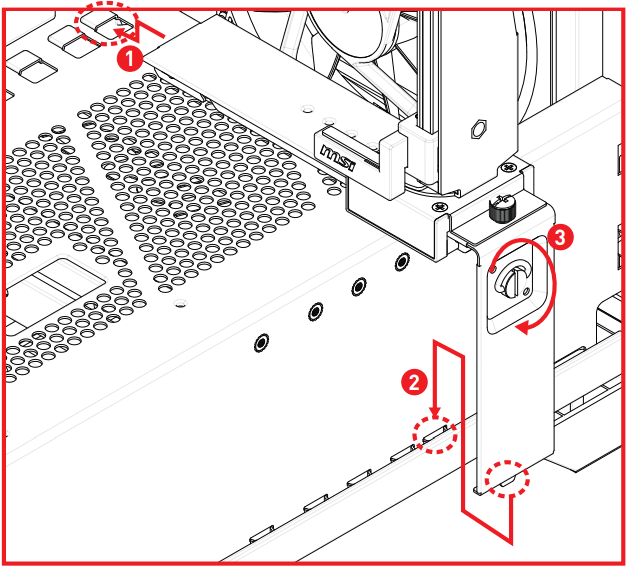 1
msi
3
2