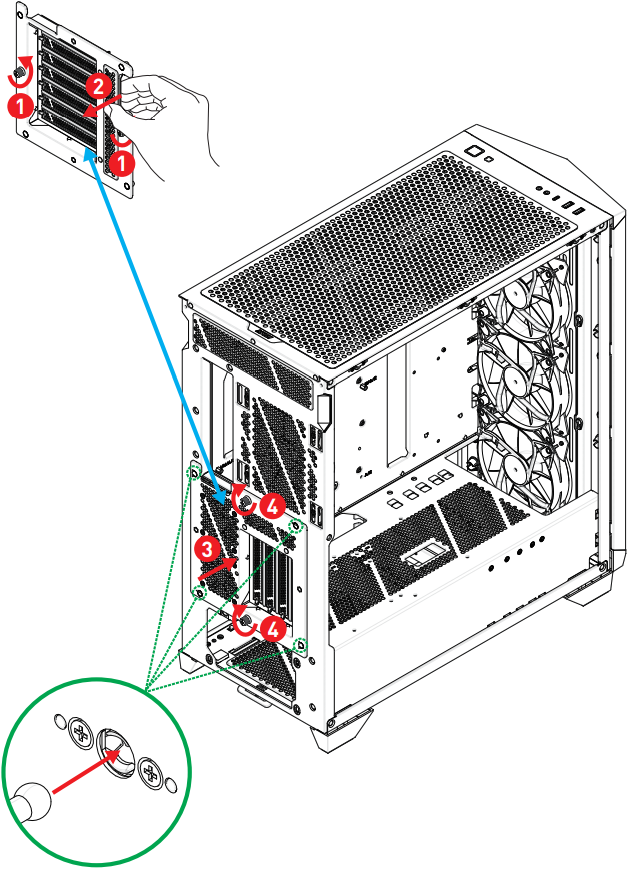 1
2
1
4
3
4