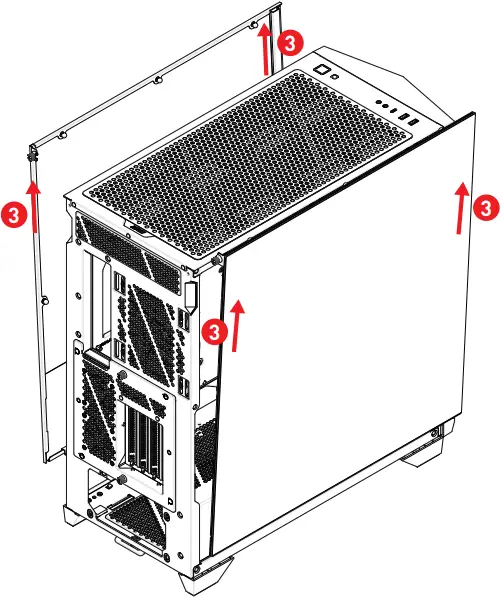 3
3
3
3