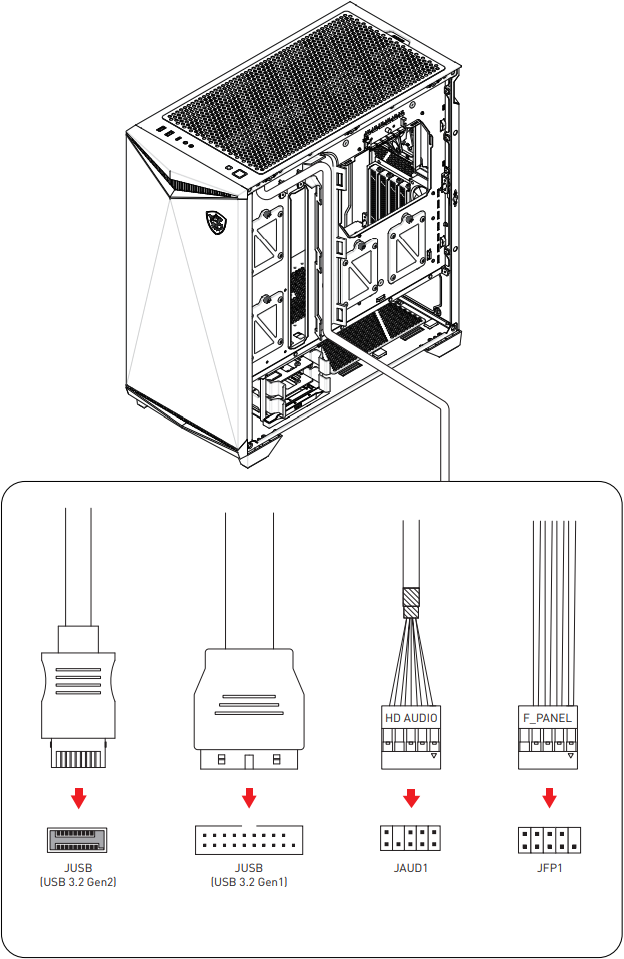 HD AUDIO

F_PANEL

JUSB
(USB 3.2 Gen2)

JUSB
(USB 3.2 Gen1)

JAUD1

JFP1