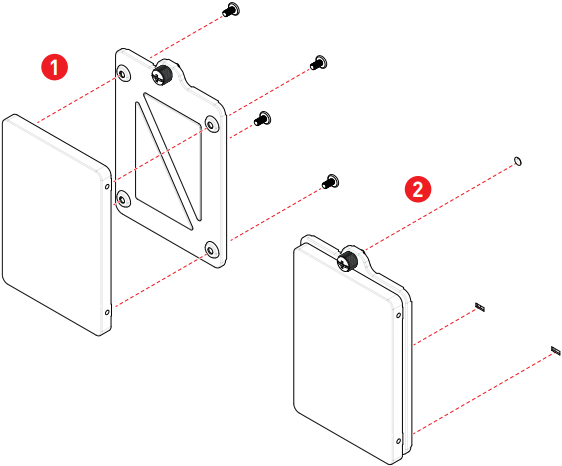 1

2