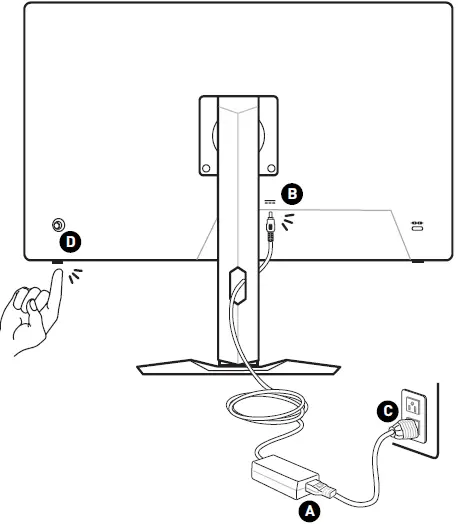 B
D
C
A