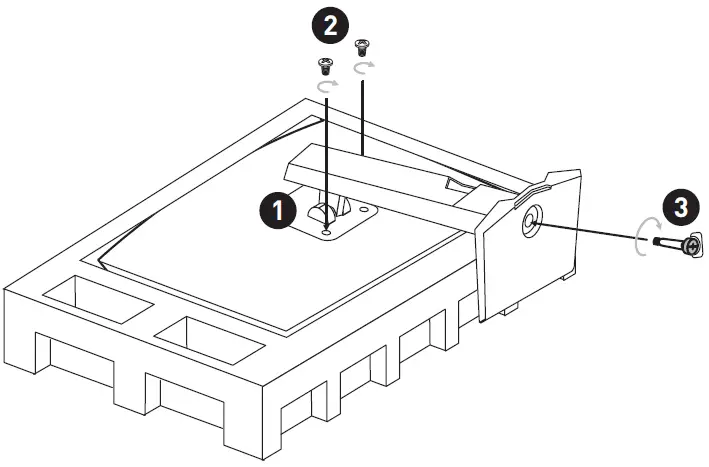 2
1
3