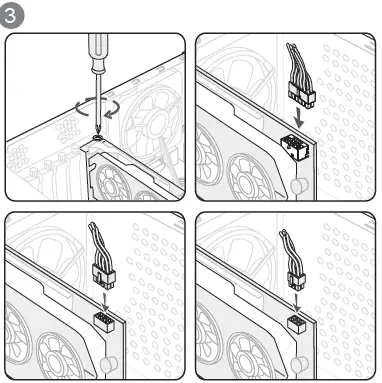 3