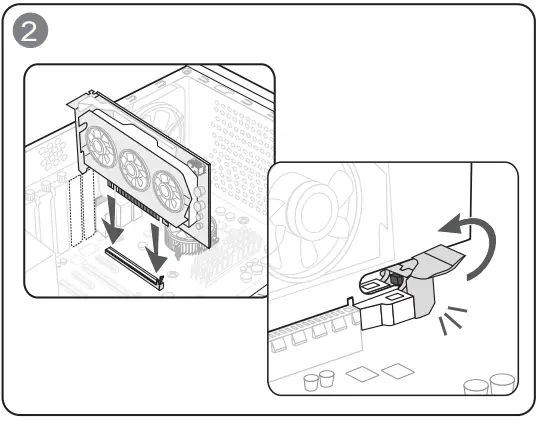 2