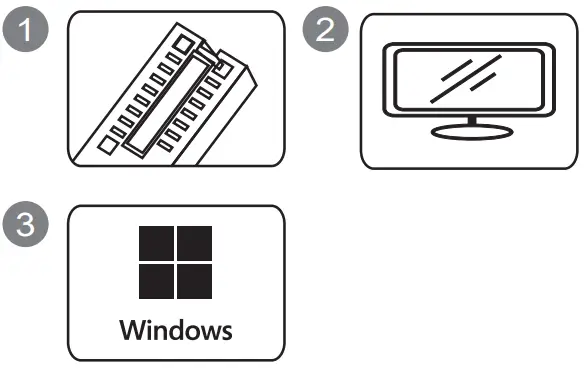 1

2

3

Windows