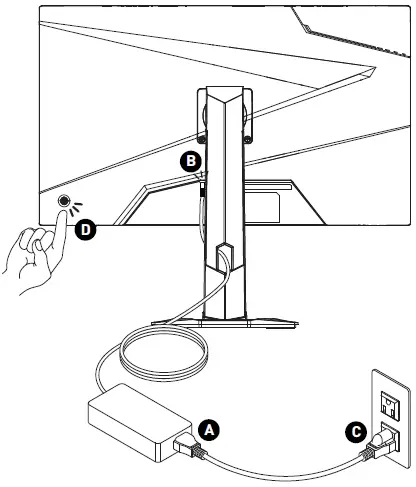 B
D
A
C