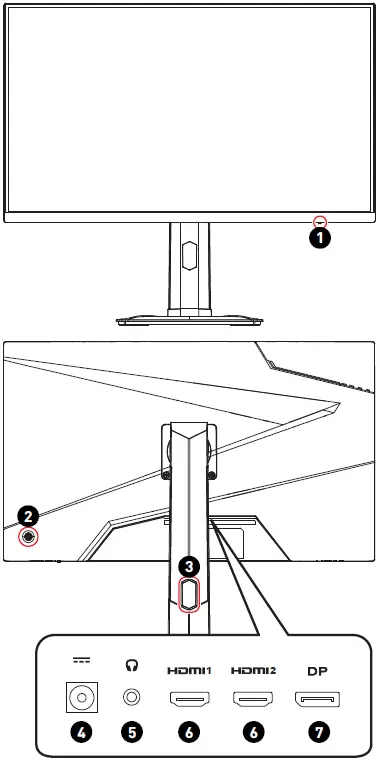 1
2
3
HDMI1 HDMI2 DP
4 5 6 6 7