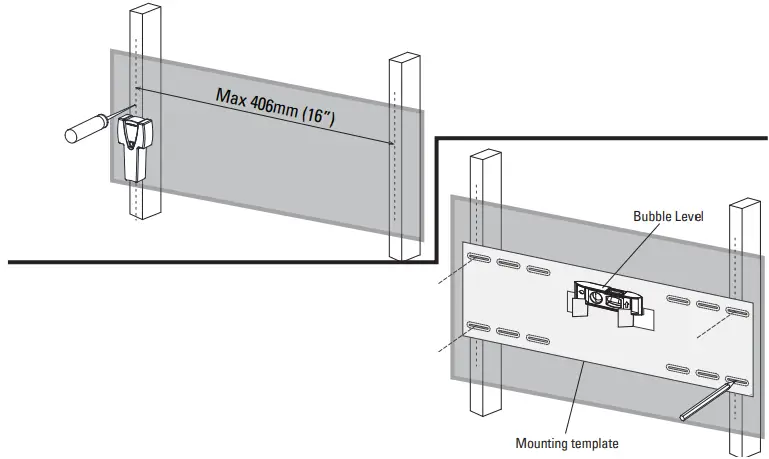 Max 406mm (16")

Bubble Level

Mounting template