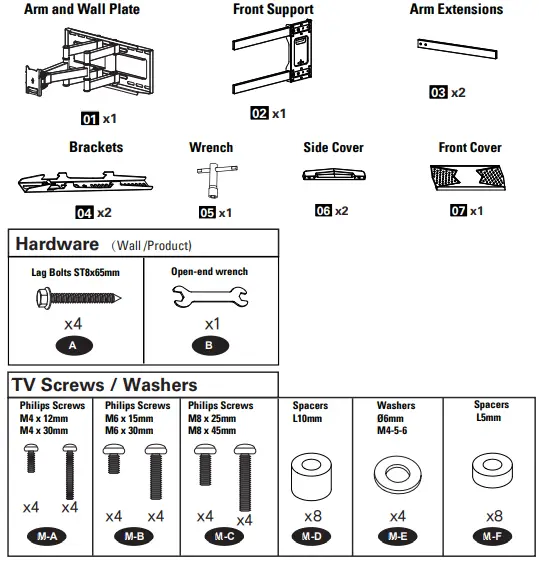 Arm and Wall Plate
01 x1

Front Support
02 x1

Arm Extensions
03 x2

Brackets
04 x2

Wrench
05 x1

Side Cover
06 x2

Front Cover
07 x1

Hardware (Wall /Product)

Lag Bolts ST8x65mm
x4
A

Open-end wrench
x1
B

TV Screws / Washers

Philips Screws
M4 x 12mm
M4 x 30mm
x4 x4
M-A

Philips Screws
M6 x 15mm
M6 x 30mm
x4 x4
M-B

Philips Screws
M8 x 25mm
M8 x 45mm
x4 x4
M-C

Spacers
L10mm
x8
M-D

Washers
Ø6mm
M4-5-6
x4
M-E

Spacers
L5mm
x8
M-F