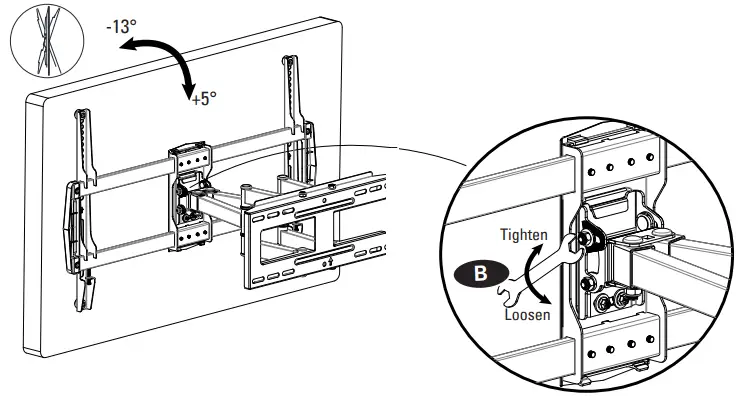 -13°
+5°
Tighten
B
Loosen