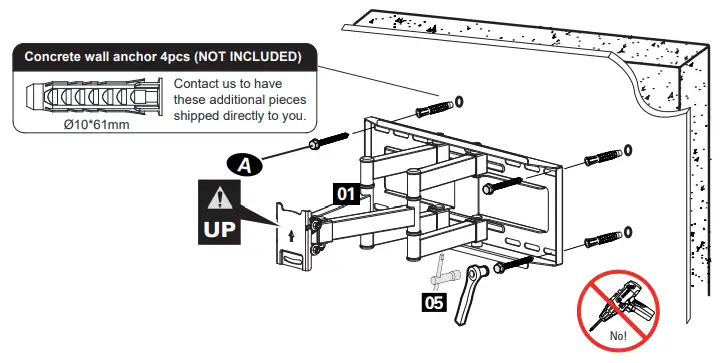 Concrete wall anchor 4pcs (NOT INCLUDED)

Ø10*61mm

Contact us to have these additional pieces shipped directly to you.

A

01

UP

05

No!