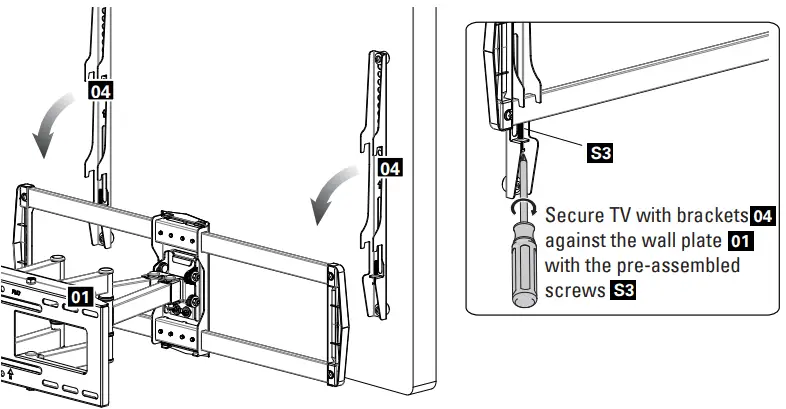 04

04

01

S3

Secure TV with brackets 04 against the wall plate 01 with the pre-assembled screws S3