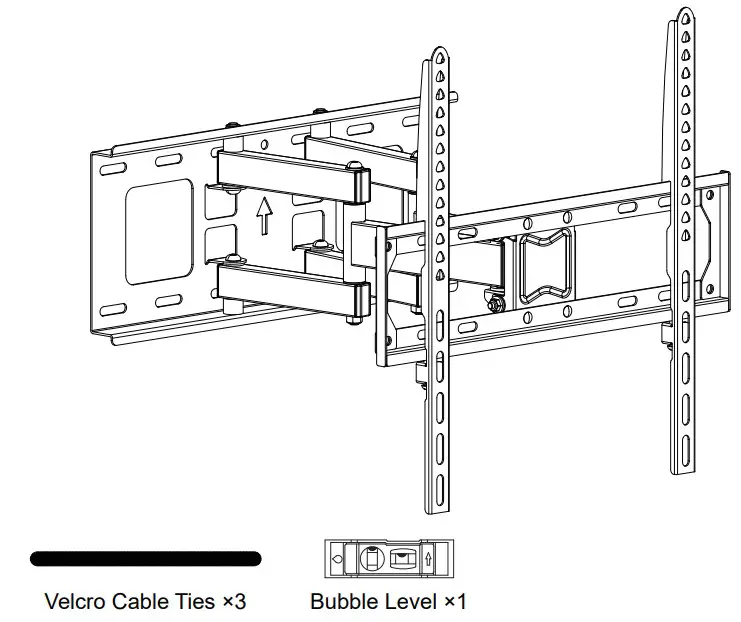 Velcro Cable Ties ×3

Bubble Level ×1