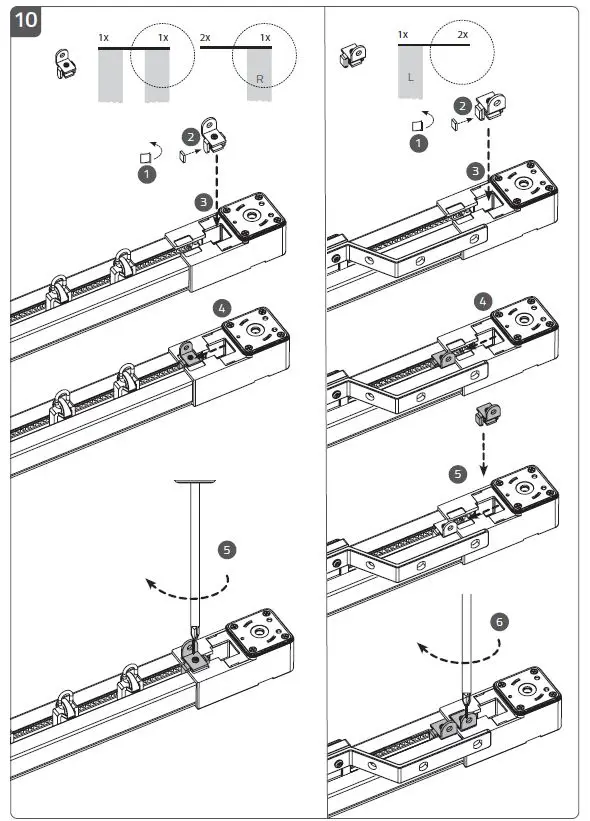 10

1x 1x 2x 1x

R

1

2

3

4

5

1x 2x

L

1

2

3

4

5

6