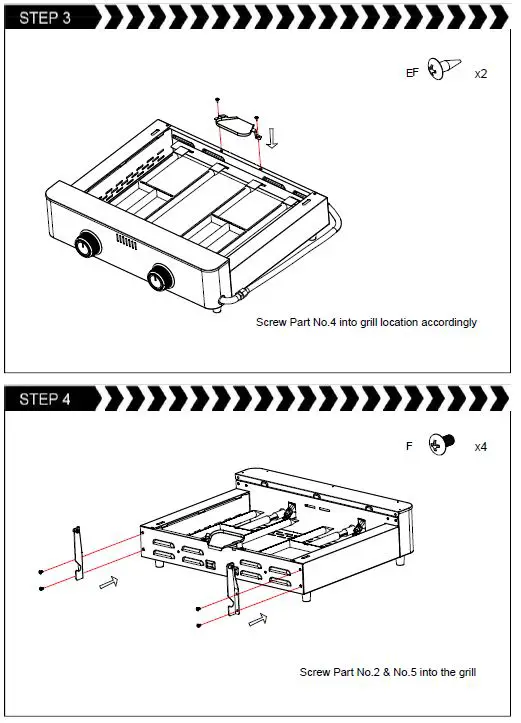 STEP 3

EF x2

Screw Part No.4 into grill location accordingly

STEP 4

F x4

Screw Part No.2 & No.5 into the grill