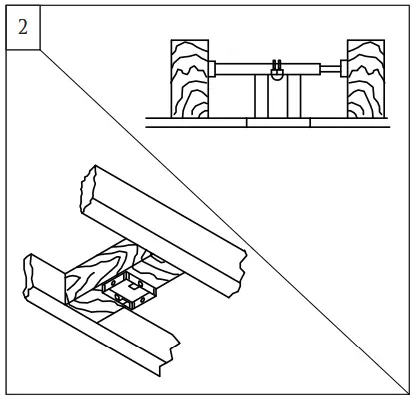 2