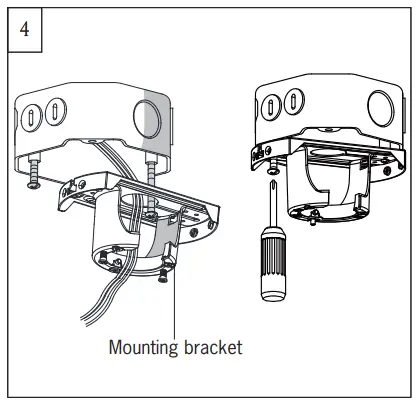 4

Mounting bracket