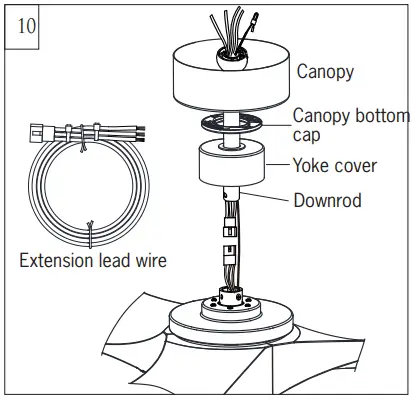 10

Canopy

Canopy bottom cap

Yoke cover

Downrod

Extension lead wire