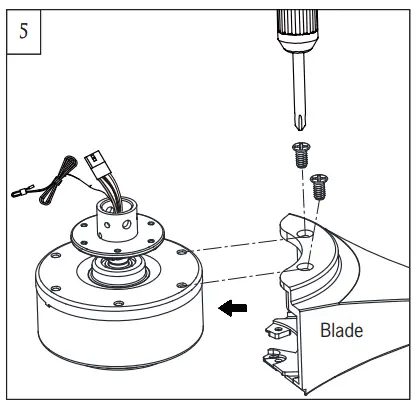 5

Blade