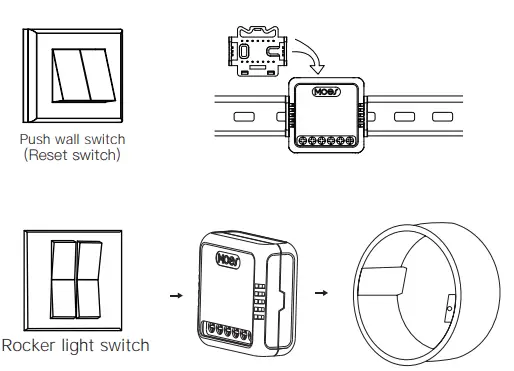 Push wall switch
(Reset switch)

MOES

Rocker light switch

MOES